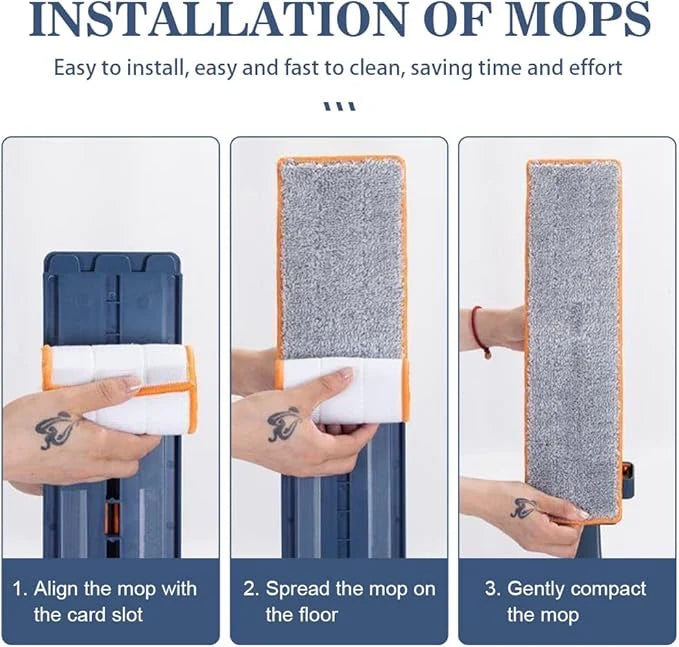 INSTALLATION OF MOPS

Easy to install, easy and fast to clean, saving time and effort

1. Align the mop with the card slot

2. Spread the mop on the floor

3. Gently compact the mop