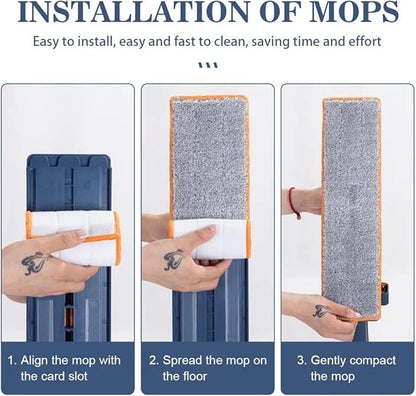 INSTALLATION OF MOPS

Easy to install, easy and fast to clean, saving time and effort

1. Align the mop with the card slot

2. Spread the mop on the floor

3. Gently compact the mop